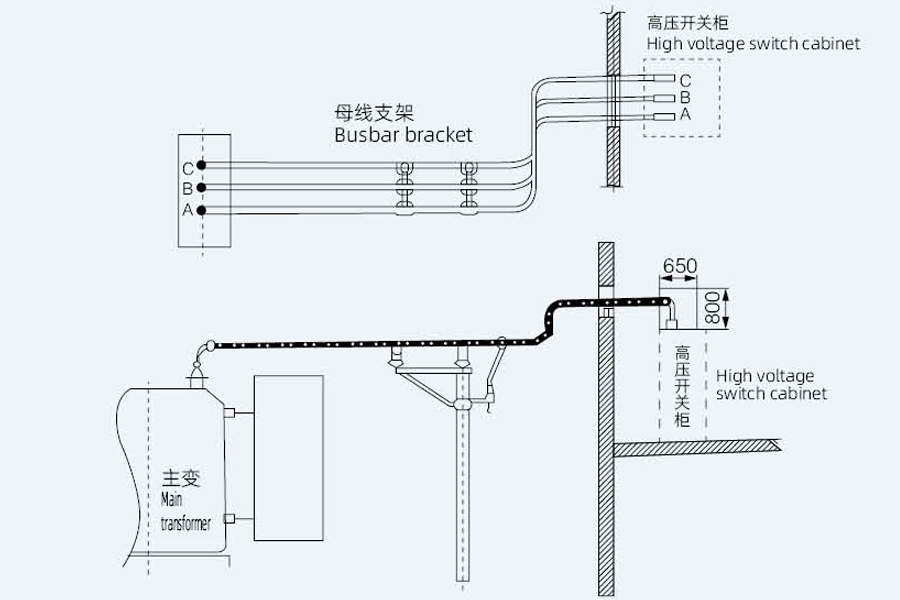 高压开关柜
High voltage switch cabinet

C
B
A

母线支架
Busbar bracket

C
B
A

650
800

高压开关柜

High voltage switch cabinet

主变
Main transformer